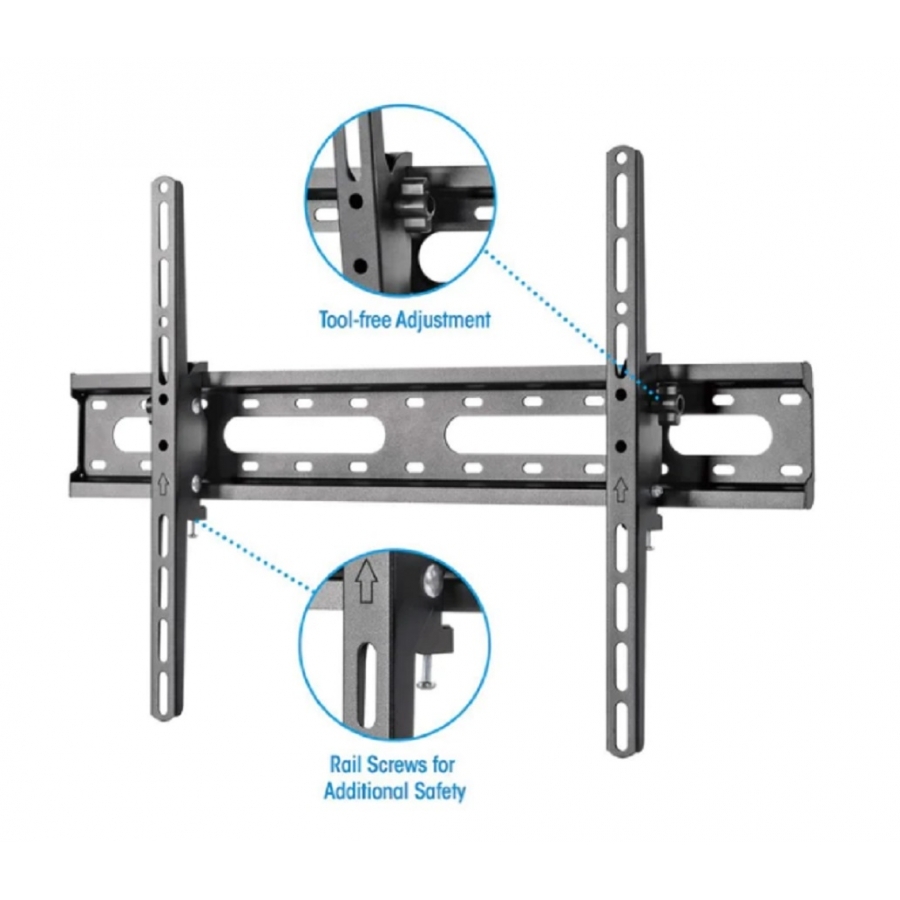 Tool-free Adjustment

Rail Screws for Additional Safety